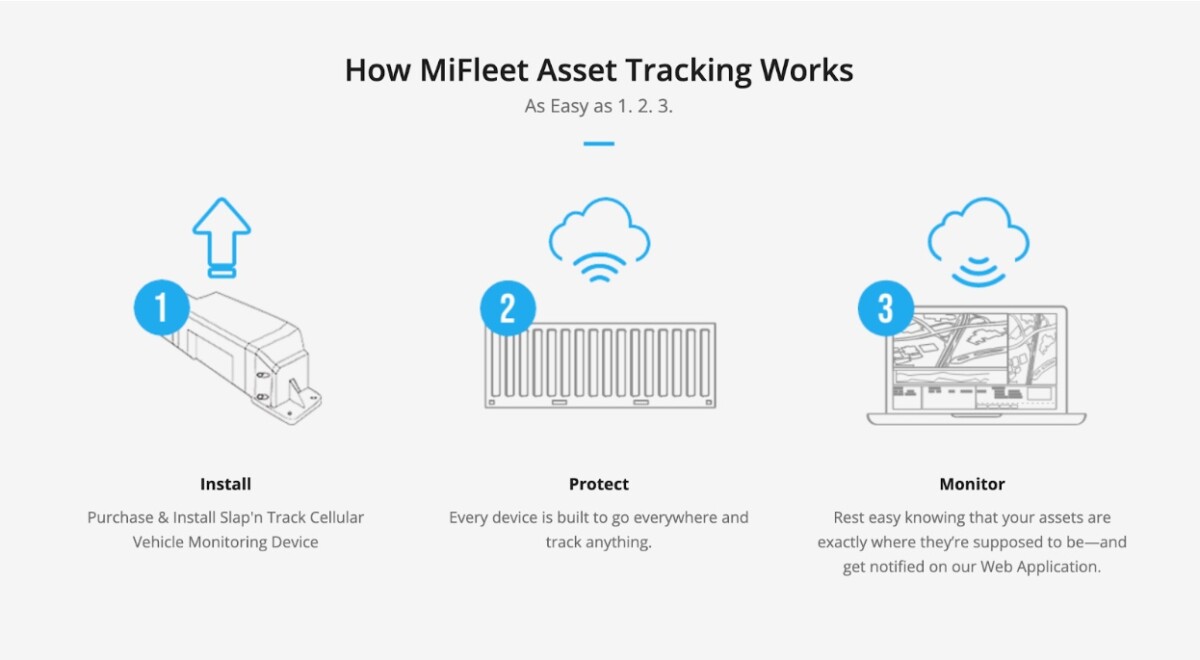 How MiFleet Asset Tracking Works

As Easy as 1. 2. 3.

1

Install

Purchase & Install Slap'n Track Cellular Vehicle Monitoring Device

2

Protect

Every device is built to go everywhere and track anything.

3

Monitor

Rest easy knowing that your assets are exactly where they're supposed to be—and get notified on our Web Application.